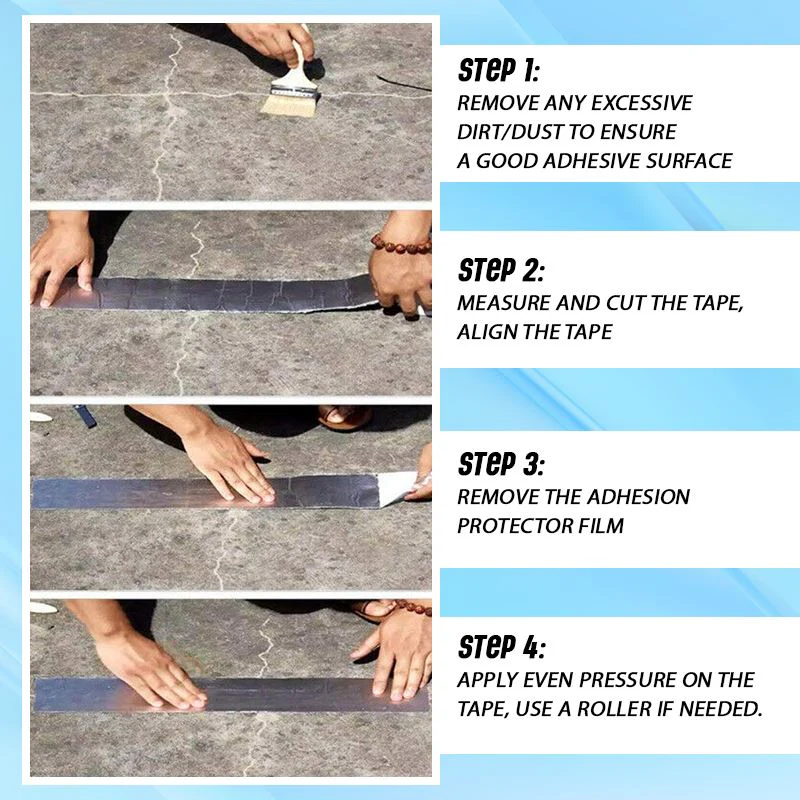 STEP 1:
REMOVE ANY EXCESSIVE DIRT/DUST TO ENSURE A GOOD ADHESIVE SURFACE

STEP 2:
MEASURE AND CUT THE TAPE, ALIGN THE TAPE

STEP 3:
REMOVE THE ADHESION PROTECTOR FILM

STEP 4:
APPLY EVEN PRESSURE ON THE TAPE, USE A ROLLER IF NEEDED.